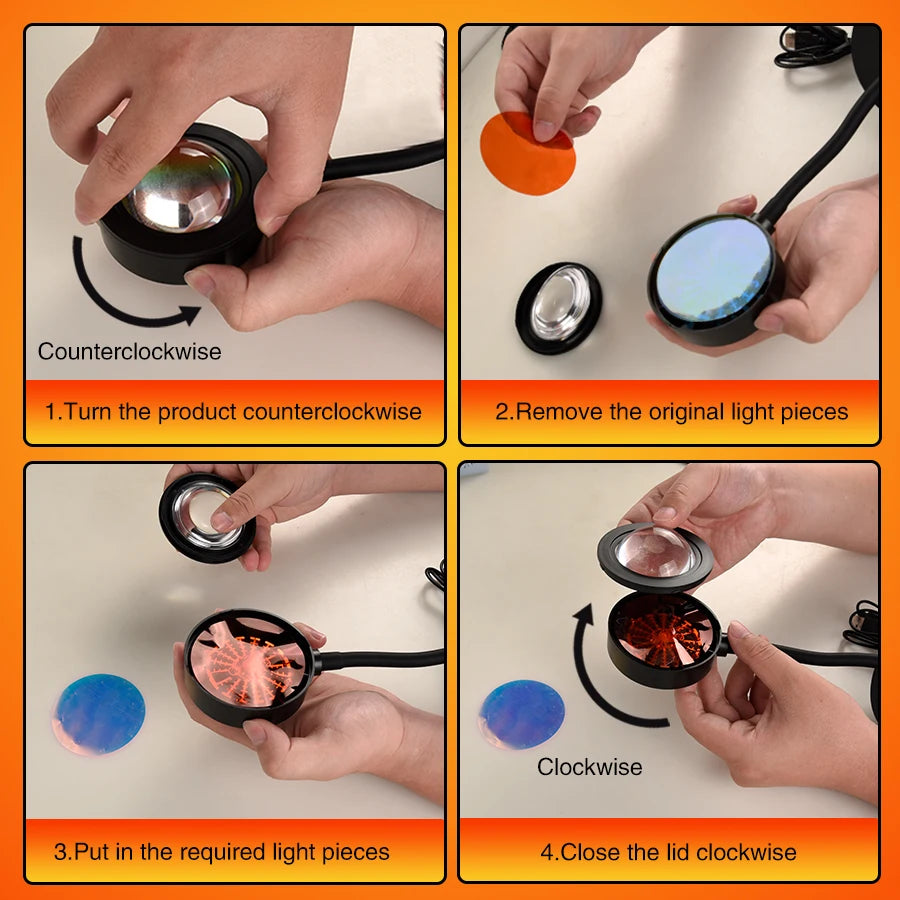 Counterclockwise

1.Turn the product counterclockwise

2.Remove the original light pieces

3.Put in the required light pieces

Clockwise

4.Close the lid clockwise